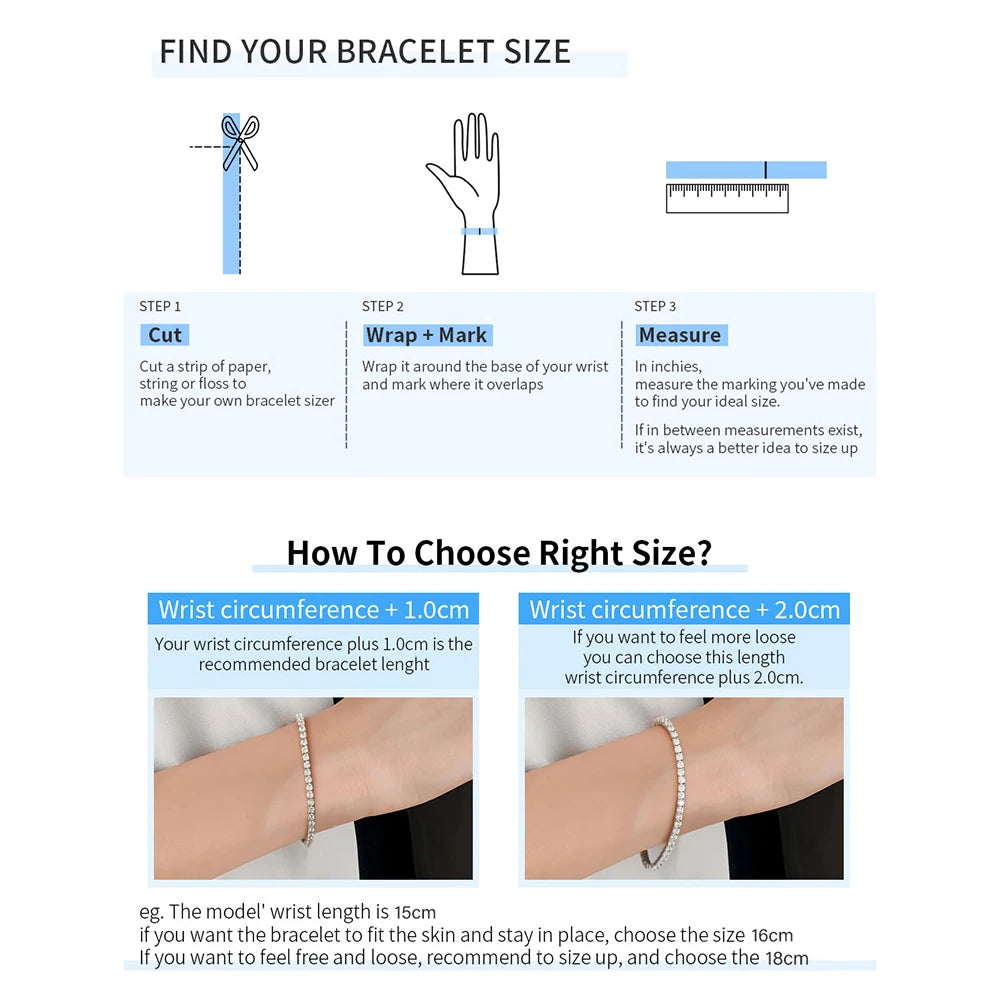 FIND YOUR BRACELET SIZE

STEP 1
Cut
Cut a strip of paper, string or floss to make your own bracelet sizer

STEP 2
Wrap + Mark
Wrap it around the base of your wrist and mark where it overlaps

STEP 3
Measure
In inchies, measure the marking you've made to find your ideal size.

If in between measurements exist, it's always a better idea to size up

How To Choose Right Size?

Wrist circumference + 1.0cm
Your wrist circumference plus 1.0cm is the recommended bracelet lenght

Wrist circumference + 2.0cm
If you want to feel more loose you can choose this length wrist circumference plus 2.0cm.

eg. The model' wrist length is 15cm
if you want the bracelet to fit the skin and stay in place, choose the size 16cm
If you want to feel free and loose, recommend to size up, and choose the 18cm